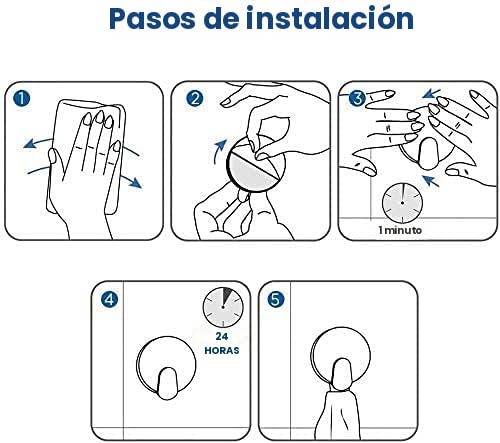 Pasos de instalación

1

2

3

1 minuto

4

24 HORAS

5