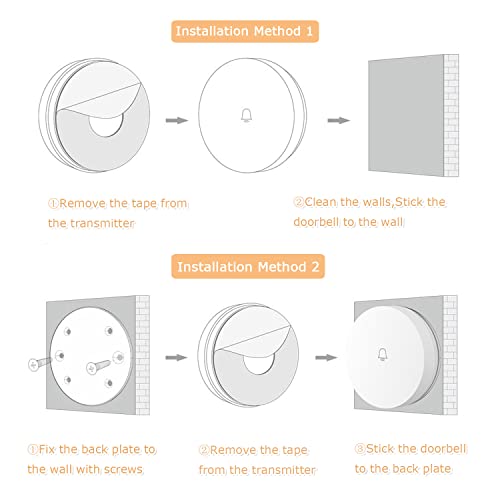 Installation Method 1

①Remove the tape from the transmitter

②Clean the walls,Stick the doorbell to the wall

Installation Method 2

①Fix the back plate to the wall with screws

②Remove the tape from the transmitter

③Stick the doorbell to the back plate