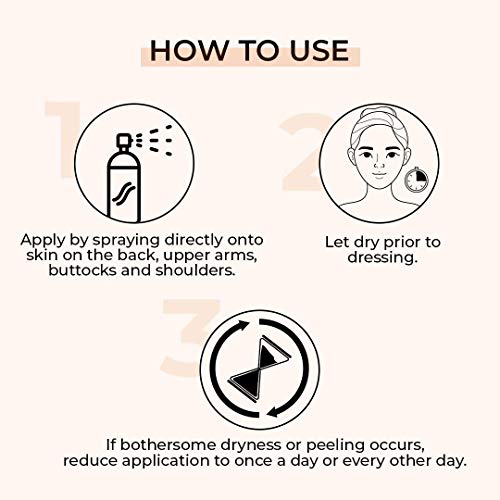 HOW TO USE

1

Apply by spraying directly onto skin on the back, upper arms, buttocks and shoulders.

2

Let dry prior to dressing.

3

If bothersome dryness or peeling occurs, reduce application to once a day or every other day.