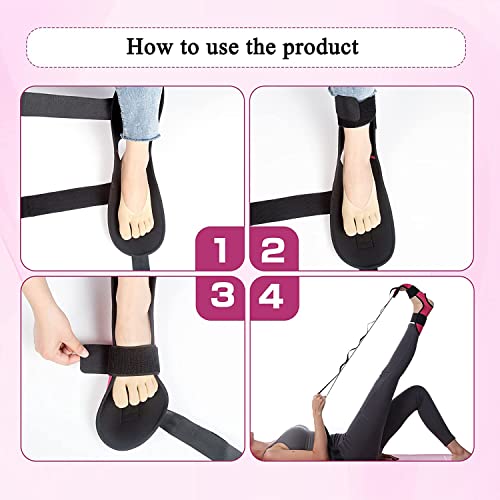 How to use the product

1 2

3 4