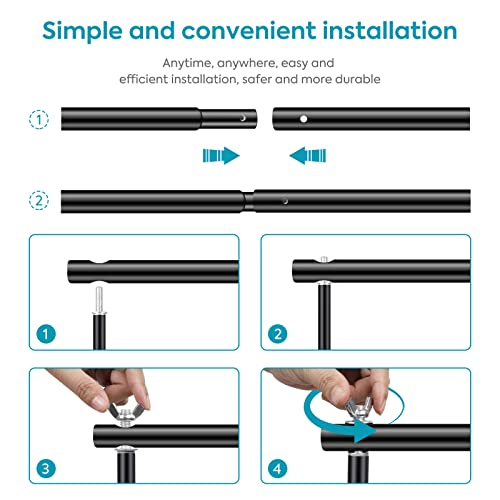 Simple and convenient installation

Anytime, anywhere, easy and efficient installation, safer and more durable

1

2

1

2

3

4