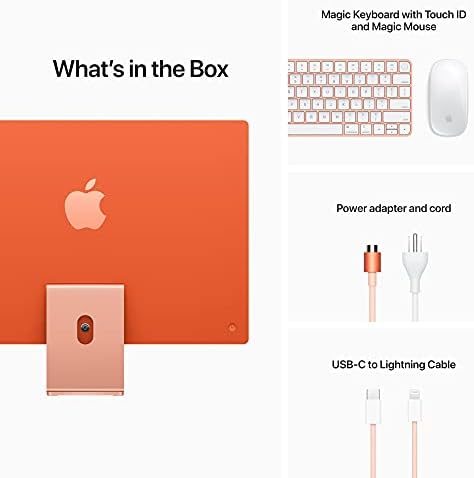 What's in the Box

Magic Keyboard with Touch ID and Magic Mouse

Power adapter and cord

USB-C to Lightning Cable