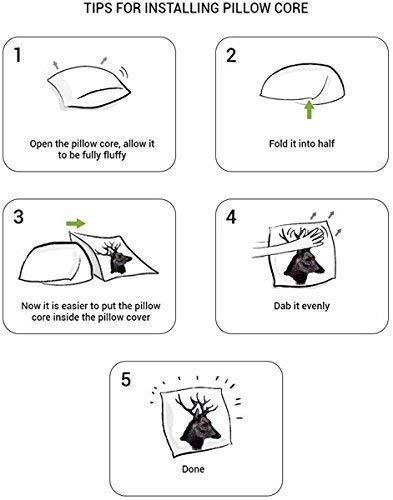 TIPS FOR INSTALLING PILLOW CORE

1

Open the pillow core, allow it to be fully fluffy

2

Fold it into half

3

Now it is easier to put the pillow core inside the pillow cover

4

Dab it evenly

5

Done