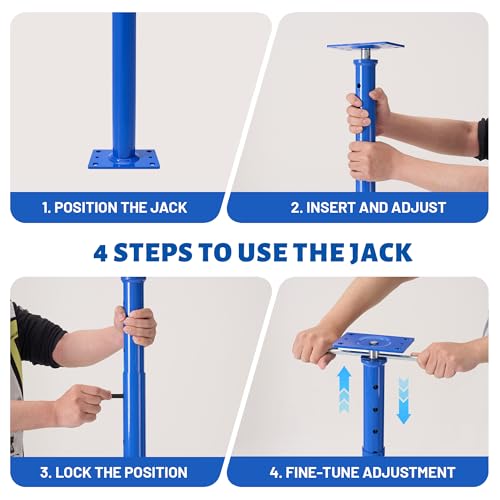 1. POSITION THE JACK

2. INSERT AND ADJUST

4 STEPS TO USE THE JACK

3. LOCK THE POSITION

4. FINE-TUNE ADJUSTMENT