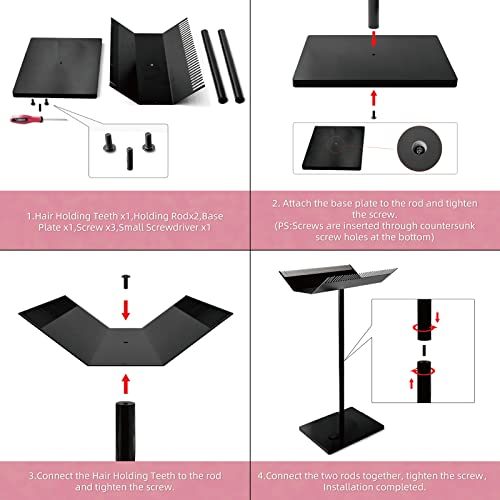 1.Hair Holding Teeth x1,Holding Rodx2,Base Plate x1,Screw x3,Small Screwdriver x1

2. Attach the base plate to the rod and tighten the screw.
(PS:Screws are inserted through countersunk screw holes at the bottom)

3.Connect the Hair Holding Teeth to the rod and tighten the screw.

4.Connect the two rods together, tighten the screw, Installation completed.