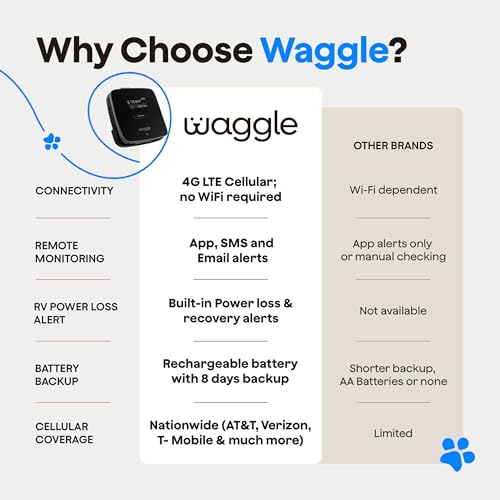 Why Choose Waggle?

| | waggle | OTHER BRANDS |
|---|---|---|
| CONNECTIVITY | 4G LTE Cellular; no WiFi required | Wi-Fi dependent |
| REMOTE MONITORING | App, SMS and Email alerts | App alerts only or manual checking |
| RV POWER LOSS ALERT | Built-in Power loss & recovery alerts | Not available |
| BATTERY BACKUP | Rechargeable battery with 8 days backup | Shorter backup, AA Batteries or none |
| CELLULAR COVERAGE | Nationwide (AT&T, Verizon, T- Mobile & much more) | Limited |