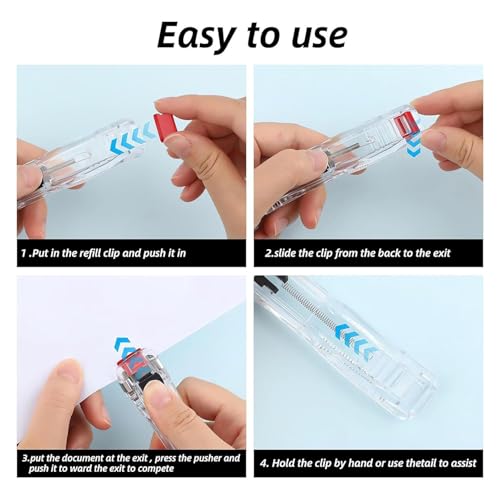 Easy to use

1 .Put in the refill clip and push it in

2.slide the clip from the back to the exit

3.put the document at the exit , press the pusher and push it to ward the exit to compete

4. Hold the clip by hand or use thetail to assist