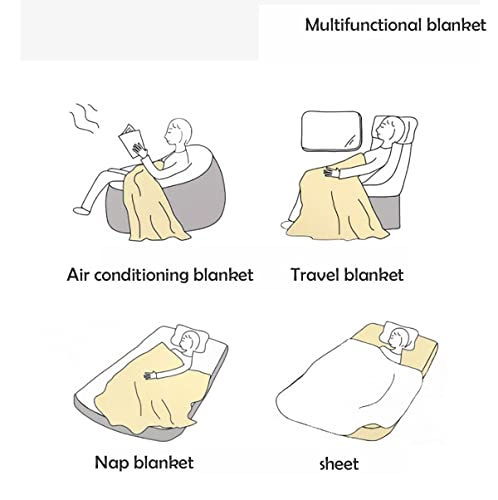 Multifunctional blanket

Air conditioning blanket

Travel blanket

Nap blanket

sheet