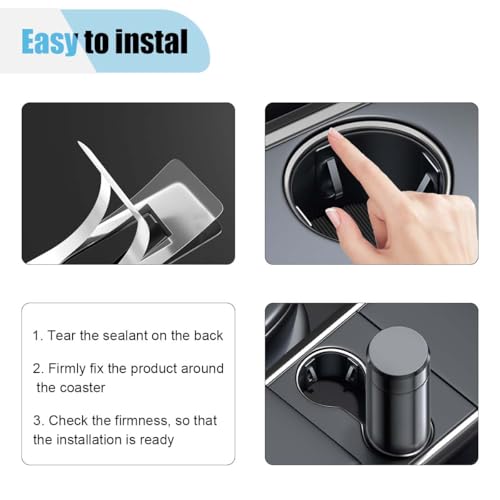 Easy to instal

1. Tear the sealant on the back

2. Firmly fix the product around the coaster

3. Check the firmness, so that the installation is ready