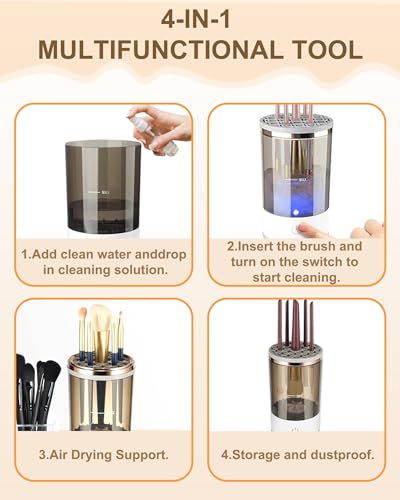 4-IN-1
MULTIFUNCTIONAL TOOL

MAX

1.Add clean water anddrop in cleaning solution.

MAX

2.Insert the brush and turn on the switch to start cleaning.

3.Air Drying Support.

4.Storage and dustproof.