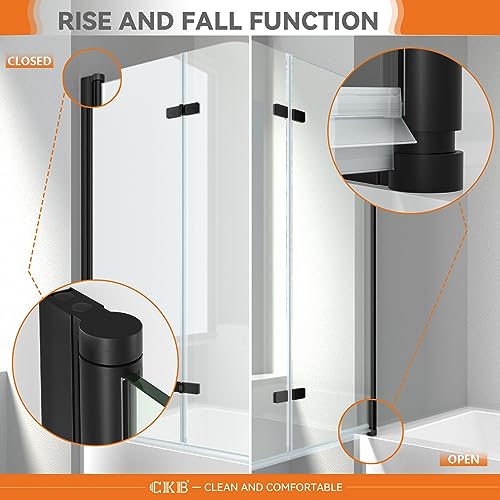 RISE AND FALL FUNCTION

CLOSED

OPEN

CKB — CLEAN AND COMFORTABLE