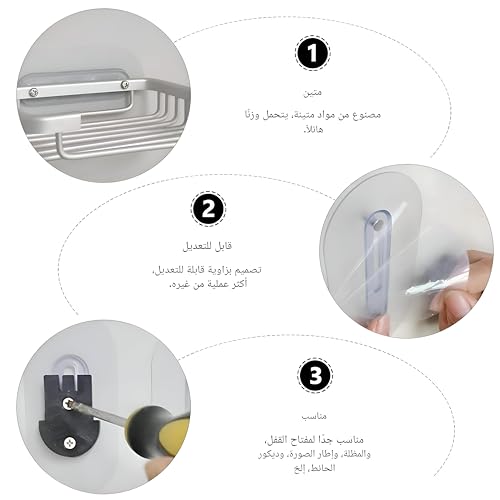 1

متين

مصنوع من مواد متينة، يتحمل وزنًا هائلاً.

2

قابل للتعديل

تصميم بزاوية قابلة للتعديل، أكثر عملية من غيره.

3

مناسب

مناسب جدًا لمفتاح القفل، والمظلة، وإطار الصورة، وديكور الحائط، إلخ