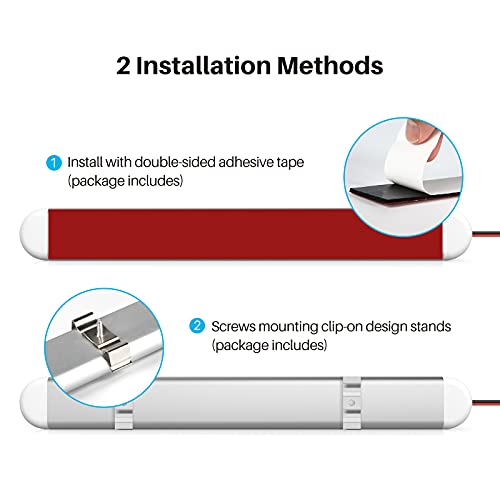 2 Installation Methods

1 Install with double-sided adhesive tape (package includes)

2 Screws mounting clip-on design stands (package includes)