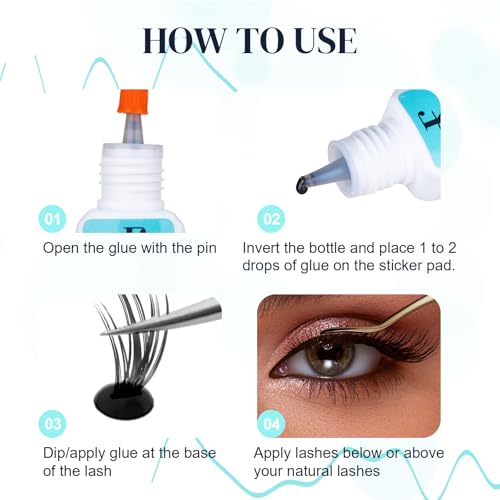 HOW TO USE

01

Open the glue with the pin

02

Invert the bottle and place 1 to 2 drops of glue on the sticker pad.

03

Dip/apply glue at the base of the lash

04

Apply lashes below or above your natural lashes