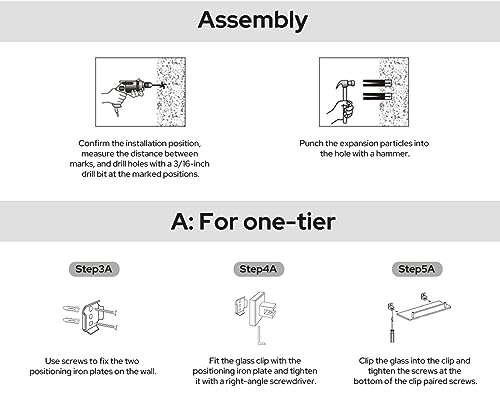 Assembly

Confirm the installation position, measure the distance between marks, and drill holes with a 3/16-inch drill bit at the marked positions.

Punch the expansion particles into the hole with a hammer.

A: For one-tier

Step3A

Use screws to fix the two positioning iron plates on the wall.

Step4A

Fit the glass clip with the positioning iron plate and tighten it with a right-angle screwdriver.

Step5A

Clip the glass into the clip and tighten the screws at the bottom of the clip paired screws.