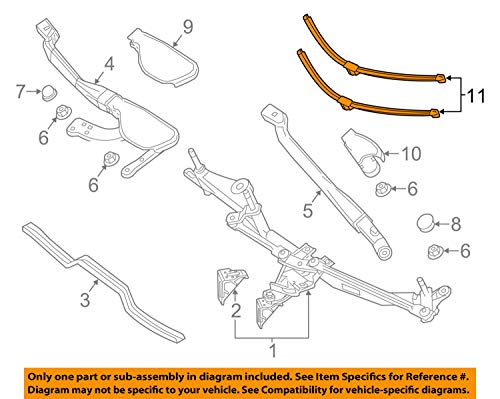 9
4
7
6
6
11
10
6
5
8
6
3
2
1

Only one part or sub-assembly in diagram included. See Item Specifics for Reference #. Diagram may not be specific to your vehicle. See Compatibility for vehicle-specific diagrams.