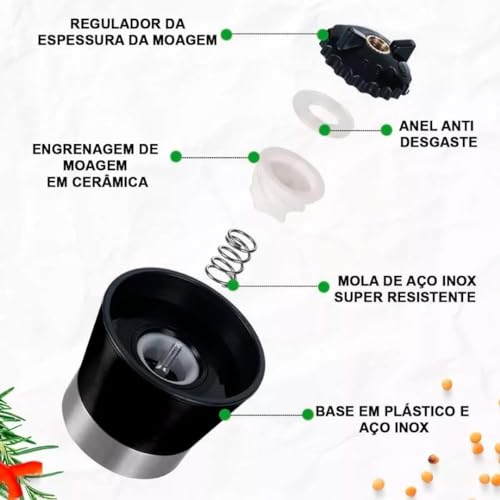 REGULADOR DA ESPESSURA DA MOAGEM

ANEL ANTI DESGASTE

ENGRENAGEM DE MOAGEM EM CERÂMICA

MOLA DE AÇO INOX SUPER RESISTENTE

BASE EM PLÁSTICO E AÇO INOX