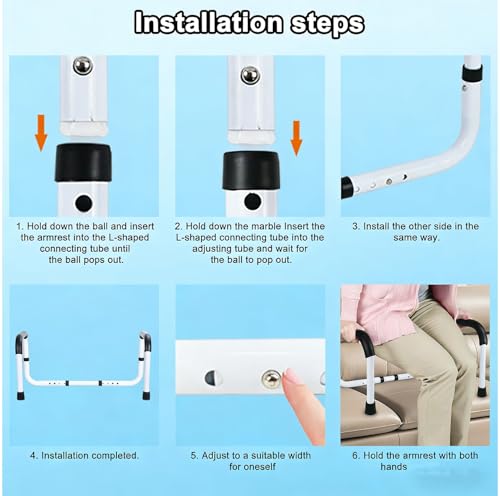 Installation steps

1. Hold down the ball and insert the armrest into the L-shaped connecting tube until the ball pops out.

2. Hold down the marble Insert the L-shaped connecting tube into the adjusting tube and wait for the ball to pop out.

3. Install the other side in the same way.

4. Installation completed.

5. Adjust to a suitable width for oneself

6. Hold the armrest with both hands