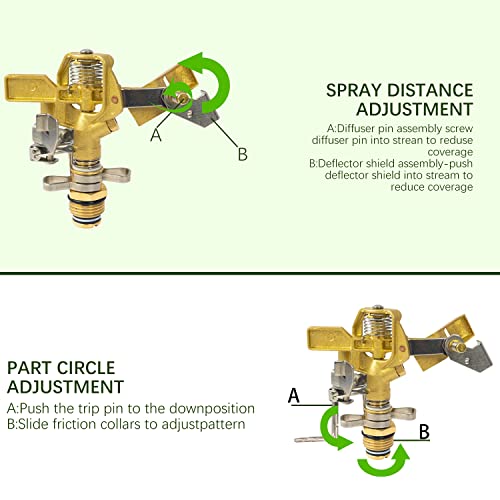 A

B

SPRAY DISTANCE ADJUSTMENT

A:Diffuser pin assembly screw diffuser pin into strean to reduse coverage
B:Deflector shield assembly-push deflector shield into stream to reduce coverage

PART CIRCLE ADJUSTMENT

A:Push the trip pin to the downposition
B:Slide friction collars to adjustpattern

A

B