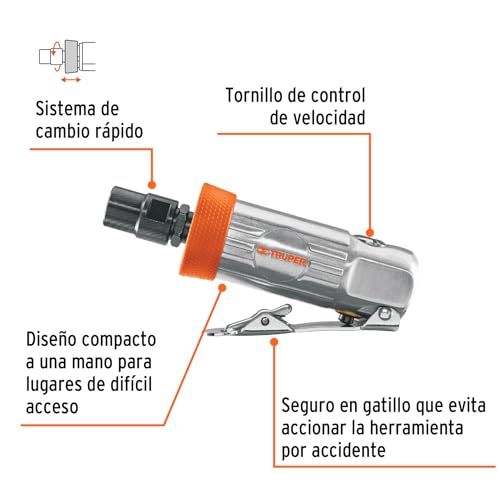 Sistema de cambio rápido

Tornillo de control de velocidad

TRUPER

Diseño compacto a una mano para lugares de difícil acceso

Seguro en gatillo que evita accionar la herramienta por accidente