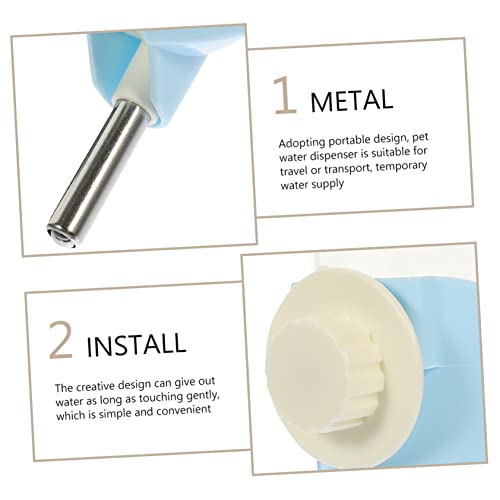 1 METAL

Adopting portable design, pet water dispenser is suitable for travel or transport, temporary water supply

2 INSTALL

The creative design can give out water as long as touching gently, which is simple and convenient