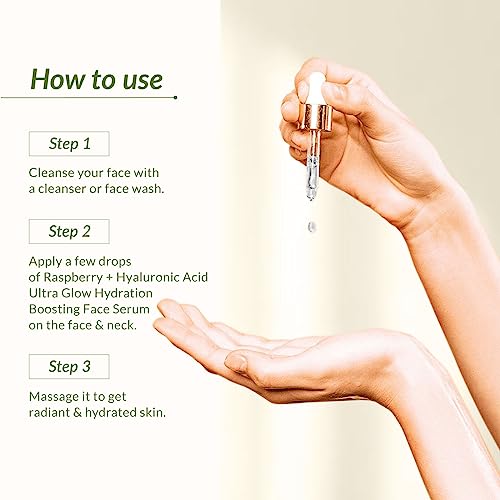 How to use

Step 1

Cleanse your face with a cleanser or face wash.

Step 2

Apply a few drops of Raspberry + Hyaluronic Acid Ultra Glow Hydration Boosting Face Serum on the face & neck.

Step 3

Massage it to get radiant & hydrated skin.