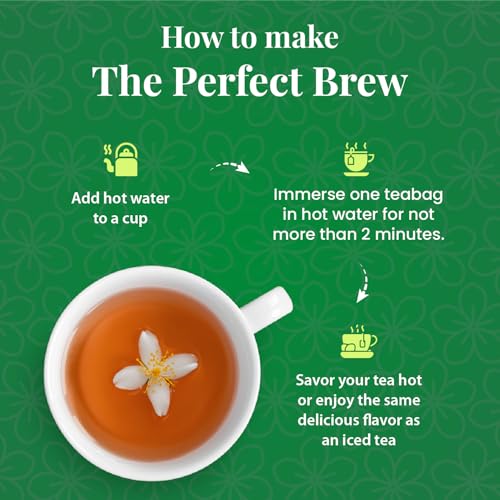 How to make
The Perfect Brew

Add hot water to a cup

Immerse one teabag in hot water for not more than 2 minutes.

Savor your tea hot or enjoy the same delicious flavor as an iced tea