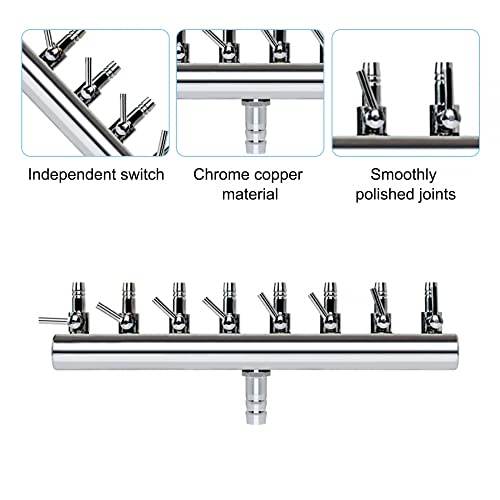 Independent switch

Chrome copper material

Smoothly polished joints