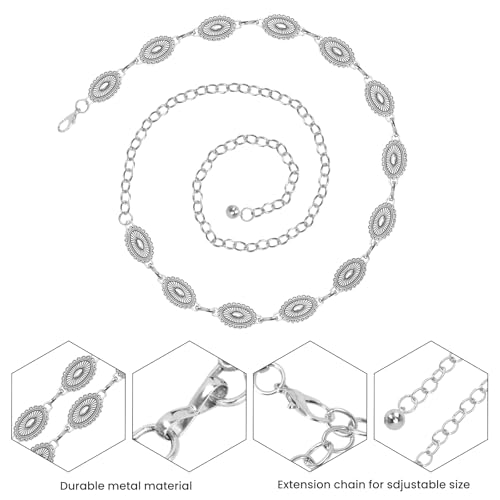 Durable metal material

Extension chain for sdjustable size