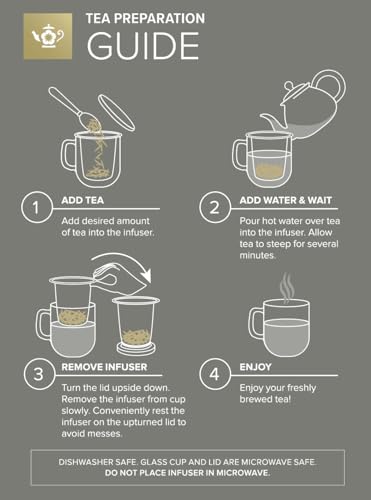 TEA PREPARATION
GUIDE

1
ADD TEA
Add desired amount of tea into the infuser.

2
ADD WATER & WAIT
Pour hot water over tea into the infuser. Allow tea to steep for several minutes.

3
REMOVE INFUSER
Turn the lid upside down. Remove the infuser from cup slowly. Conveniently rest the infuser on the upturned lid to avoid messes.

4
ENJOY
Enjoy your freshly brewed tea!

DISHWASHER SAFE. GLASS CUP AND LID ARE MICROWAVE SAFE.
DO NOT PLACE INFUSER IN MICROWAVE.