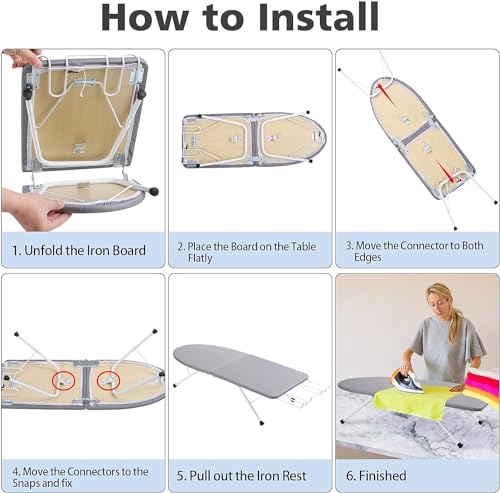 How to Install

1. Unfold the Iron Board

2. Place the Board on the Table Flatly

3. Move the Connector to Both Edges

4. Move the Connectors to the Snaps and fix

5. Pull out the Iron Rest

6. Finished