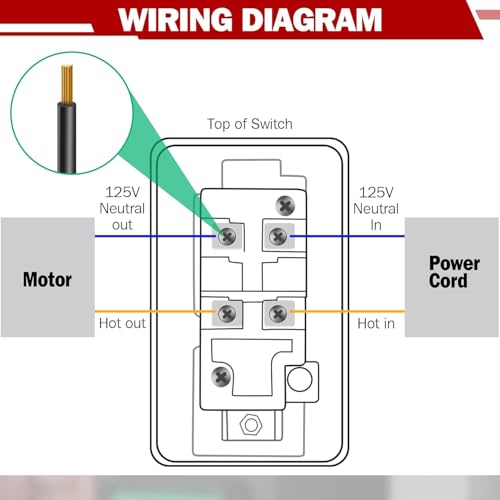 WIRING DIAGRAM

Top of Switch

125V Neutral out

125V Neutral In

Motor

Power Cord

Hot out

Hot in