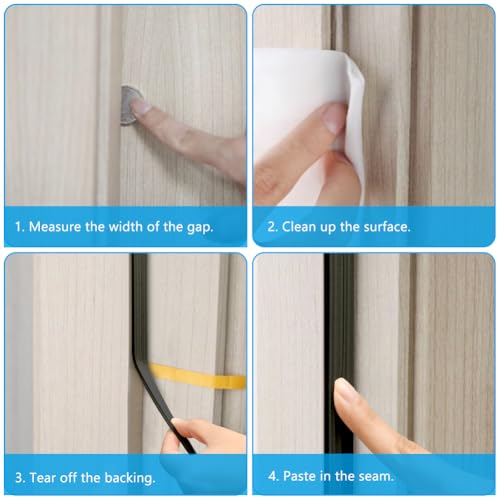 1. Measure the width of the gap.

2. Clean up the surface.

3. Tear off the backing.

4. Paste in the seam.