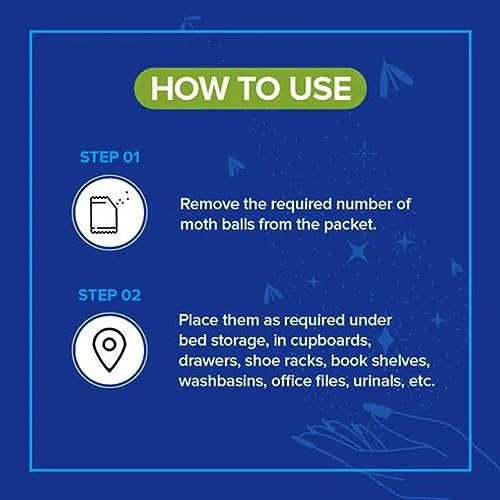 HOW TO USE

STEP 01

Remove the required number of moth balls from the packet.

STEP 02

Place them as required under bed storage, in cupboards, drawers, shoe racks, book shelves, washbasins, office files, urinals, etc.