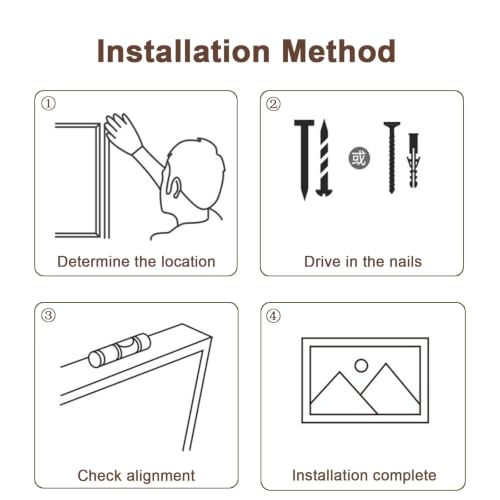 Installation Method

①

Determine the location

②

或

Drive in the nails

③

Check alignment

④

Installation complete