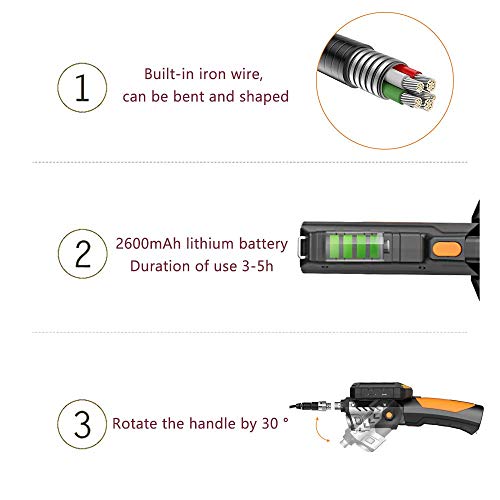 1

Built-in iron wire, can be bent and shaped

2

2600mAh lithium battery
Duration of use 3-5h

3

Rotate the handle by 30 °