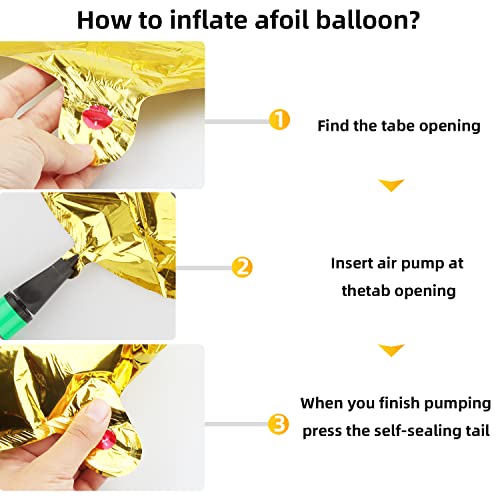 How to inflate afoil balloon?

1 Find the tabe opening

2 Insert air pump at thetab opening

3 When you finish pumping press the self-sealing tail