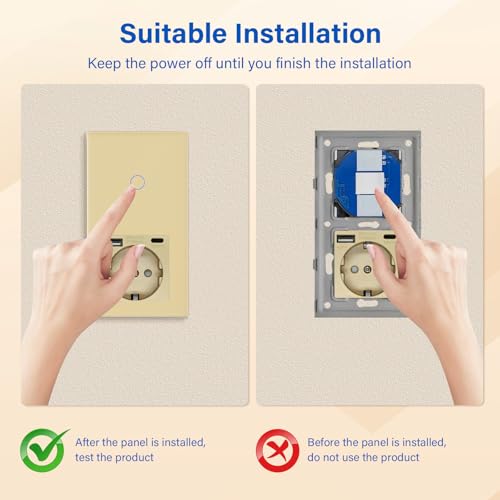 Suitable Installation
Keep the power off until you finish the installation

After the panel is installed, test the product

Before the panel is installed, do not use the product