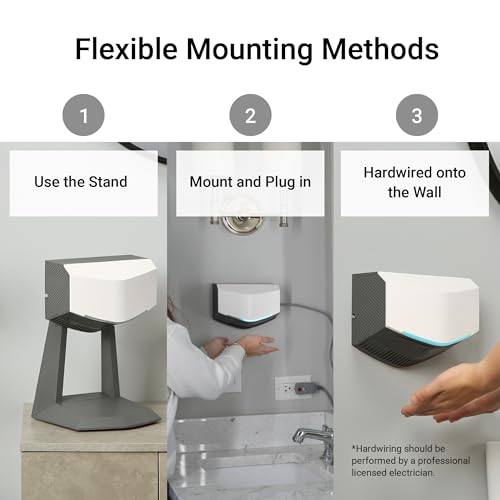 Flexible Mounting Methods

1

Use the Stand

2

Mount and Plug in

3

Hardwired onto the Wall

*Hardwiring should be performed by a professional licensed electrician.