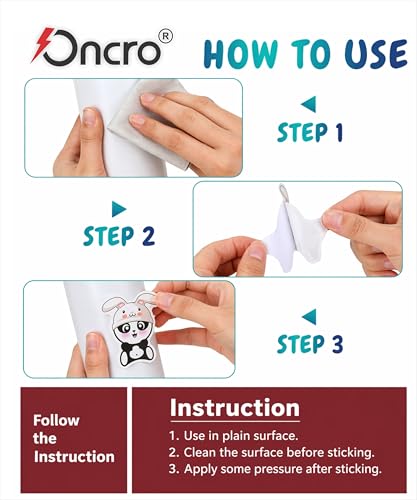 Oncro®

HOW TO USE

STEP 1

STEP 2

STEP 3

Follow the Instruction

Instruction

1. Use in plain surface.
2. Clean the surface before sticking.
3. Apply some pressure after sticking.