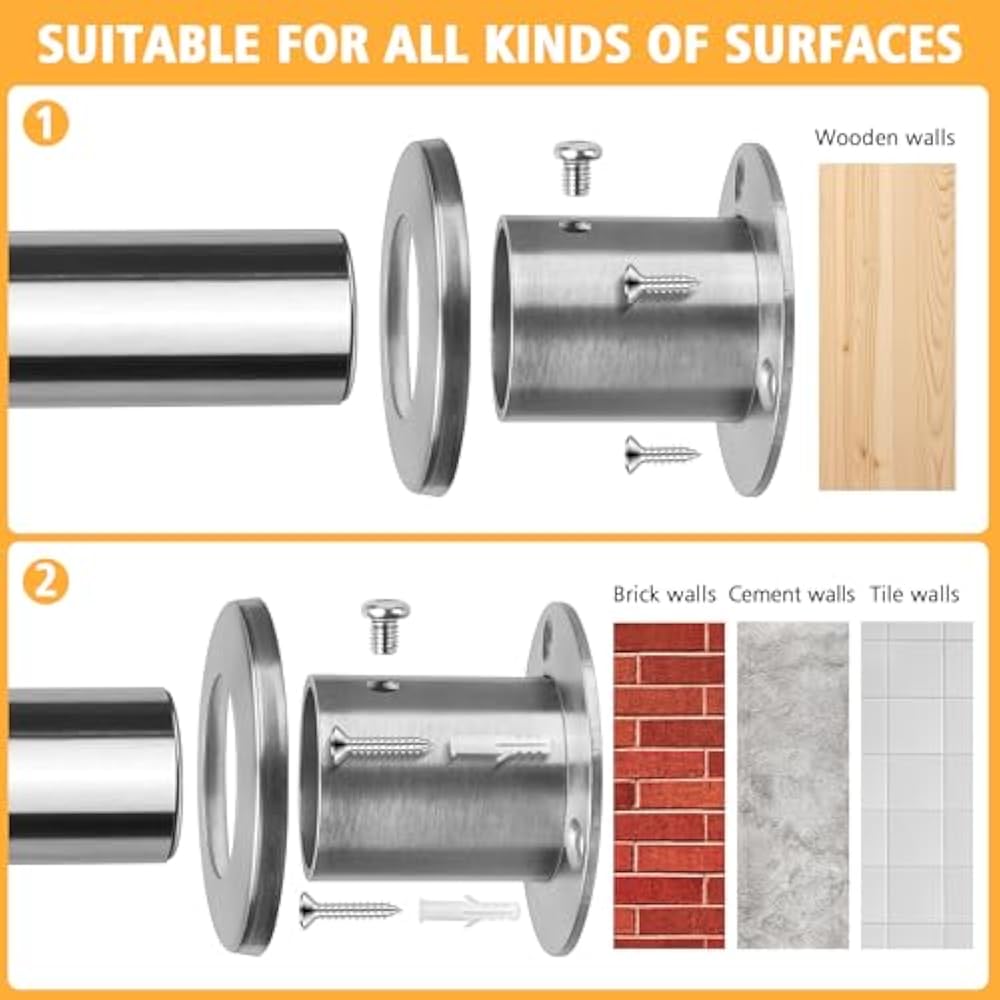 SUITABLE FOR ALL KINDS OF SURFACES

1

Wooden walls

2

Brick walls

Cement walls

Tile walls