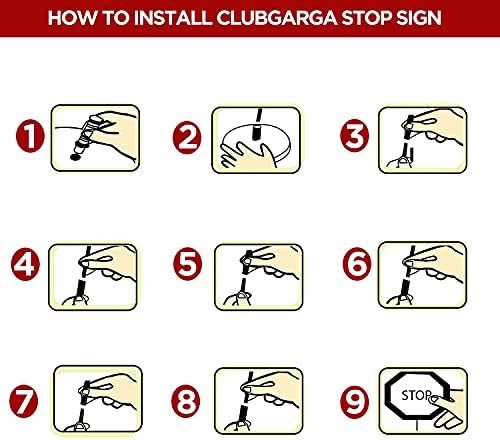 HOW TO INSTALL CLUBGARGA STOP SIGN

1

2

3

4

5

6

7

8

9

STOP