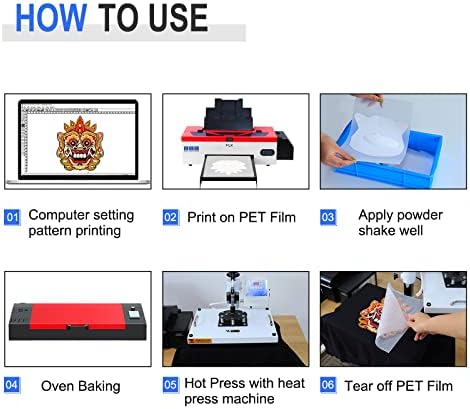 HOW TO USE

01 Computer setting pattern printing

02 Print on PET Film

03 Apply powder shake well

04 Oven Baking

05 Hot Press with heat press machine

06 Tear off PET Film