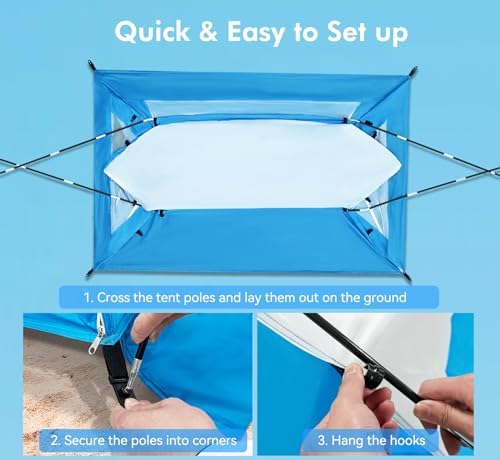 Quick & Easy to Set up

1. Cross the tent poles and lay them out on the ground

2. Secure the poles into corners

3. Hang the hooks