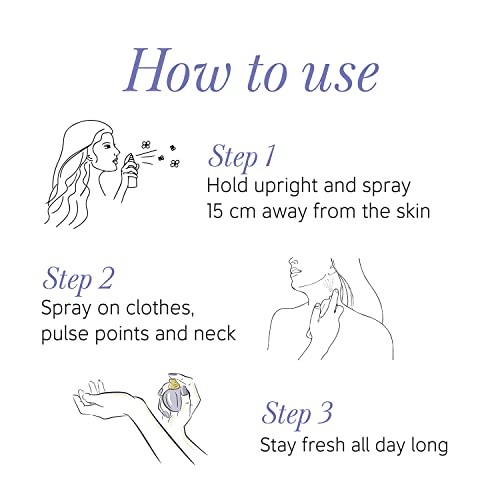 How to use

Step 1
Hold upright and spray 15 cm away from the skin

Step 2
Spray on clothes, pulse points and neck

Step 3
Stay fresh all day long