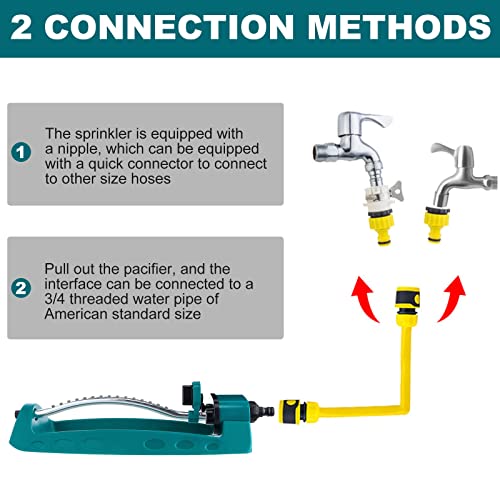 2 CONNECTION METHODS

1 The sprinkler is equipped with a nipple, which can be equipped with a quick connector to connect to other size hoses

2 Pull out the pacifier, and the interface can be connected to a 3/4 threaded water pipe of American standard size