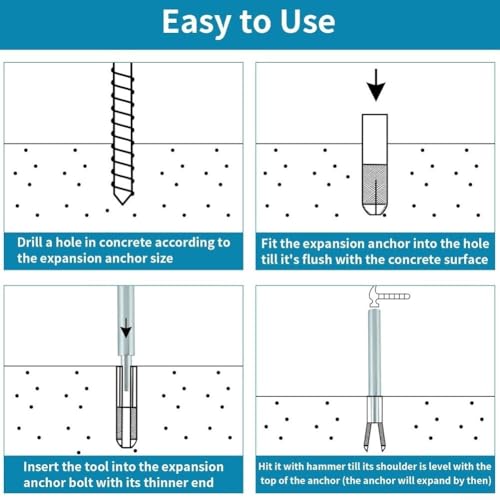 Easy to Use

Drill a hole in concrete according to the expansion anchor size

Fit the expansion anchor into the hole till it's flush with the concrete surface

Insert the tool into the expansion anchor bolt with its thinner end

Hit it with hammer till its shoulder is level with the top of the anchor (the anchor will expand by then)