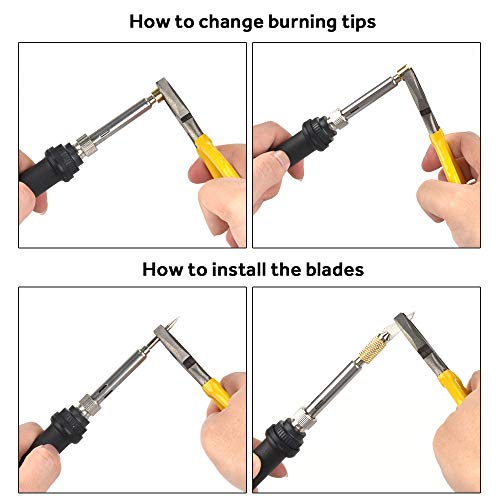 How to change burning tips

How to install the blades