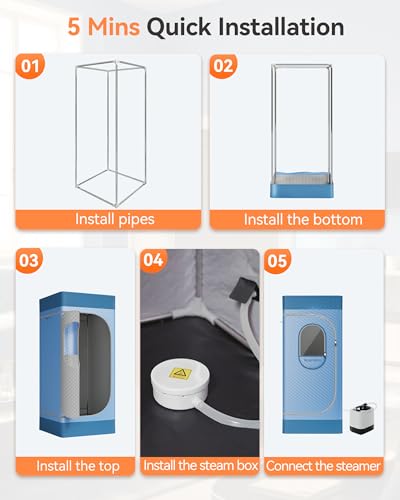 5 Mins Quick Installation

01
Install pipes

02
Install the bottom

03
Install the top

04
Install the steam box

05
Connect the steamer