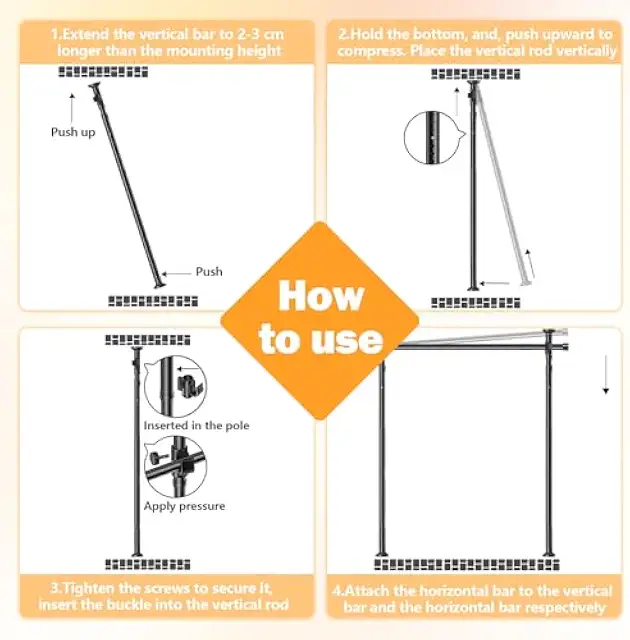 1.Extend the vertical bar to 2-3 cm longer than the mounting height

Push up

Push

2.Hold the bottom, and, push upward to compress. Place the vertical rod vertically

How to use

Inserted in the pole

Apply pressure

3.Tighten the screws to secure it, insert the buckle into the vertical rod

4.Attach the horizontal bar to the vertical bar and the horizontal bar respectively